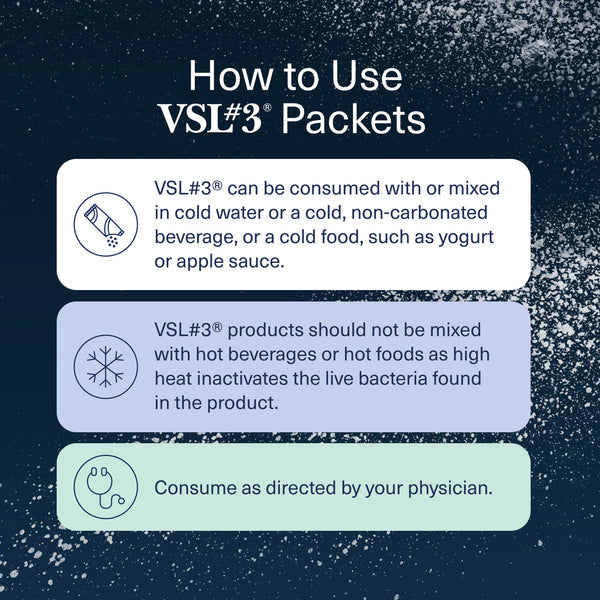 How to Use
VSL#3® Packets

VSL#3® can be consumed with or mixed in cold water or a cold, non-carbonated beverage, or a cold food, such as yogurt or apple sauce.

VSL#3® products should not be mixed with hot beverages or hot foods as high heat inactivates the live bacteria found in the product.

Consume as directed by your physician.