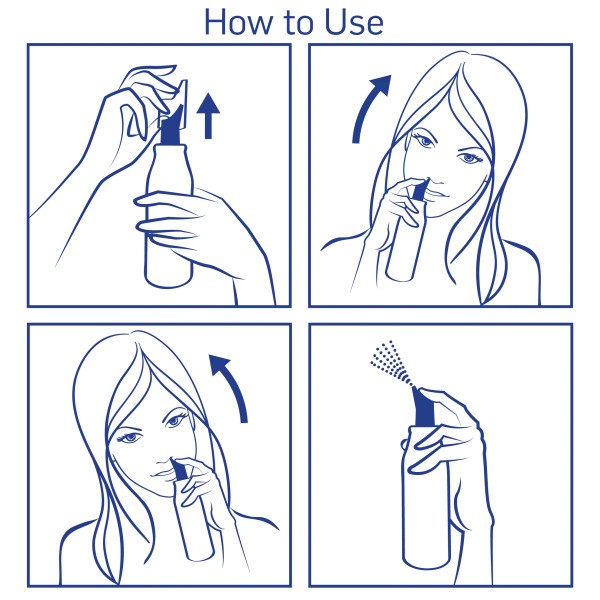 How to Use